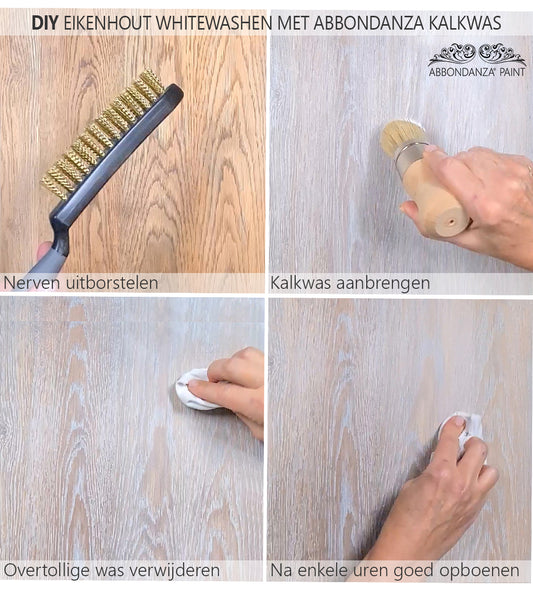 DIY EIKENHOUT WHITEWASHEN MET ABBONDANZA KALKWAS

ABBONDANZA® PAINT

Nerven uitborstelen

Kalkwas aanbrengen

Overtollige was verwijderen

Na enkele uren goed opboenen